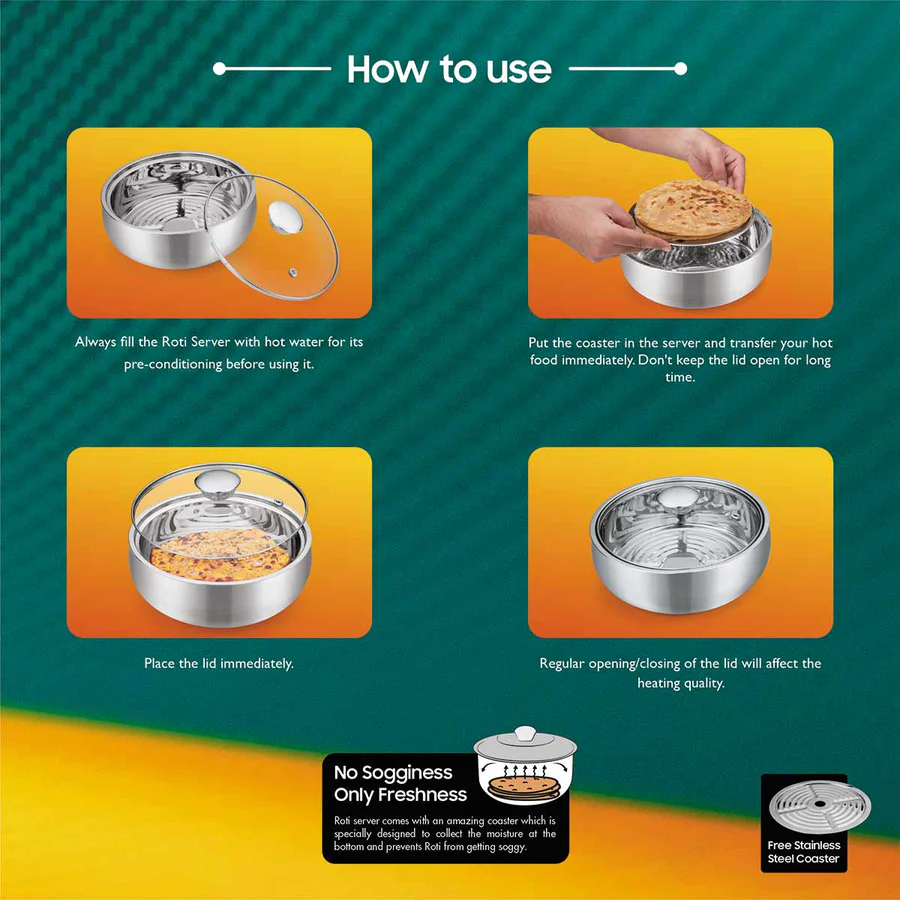 How to use

Always fill the Roti Server with hot water for its pre-conditioning before using it.

Put the coaster in the server and transfer your hot food immediately. Don't keep the lid open for long time.

Place the lid immediately.

Regular opening/closing of the lid will affect the heating quality.

No Sogginess Only Freshness

Roti server comes with an amazing coaster which is specially designed to collect the moisture at the bottom and prevents Roti from getting soggy.

Free Stainless Steel Coaster