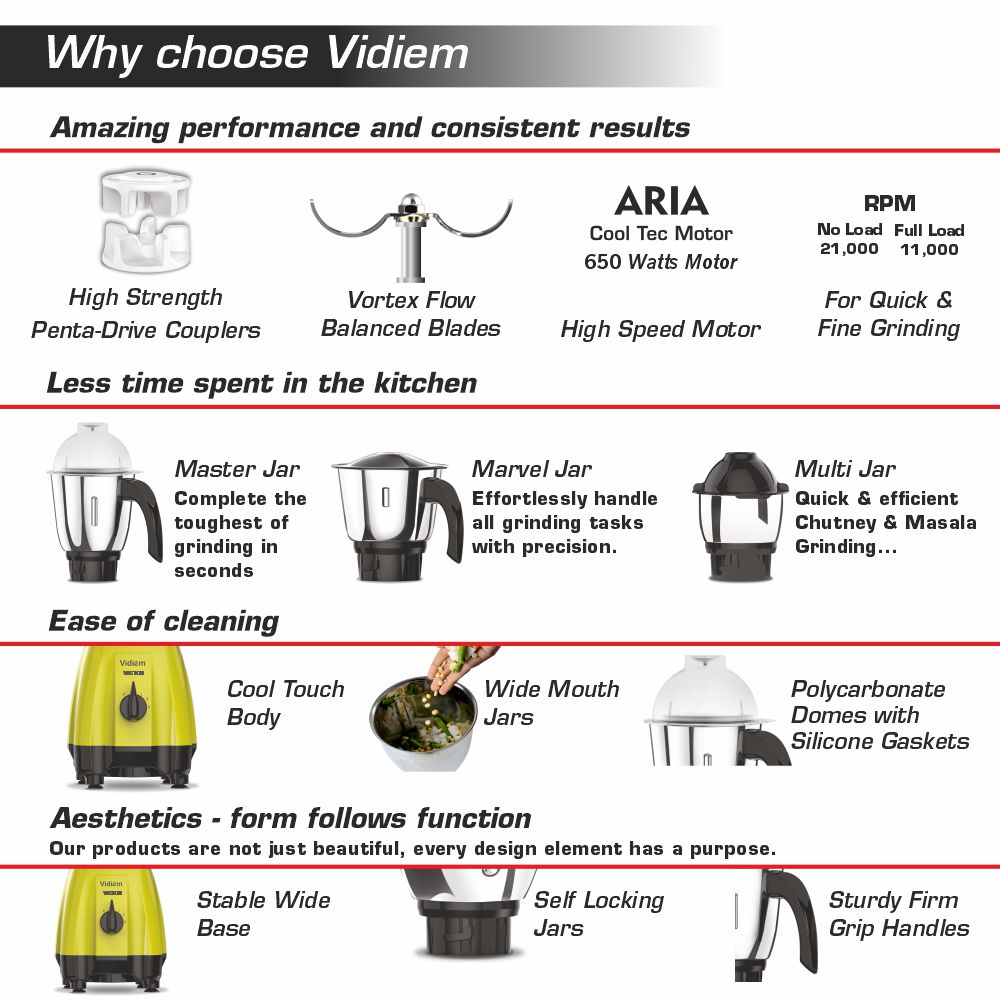 Why choose Vidiem

Amazing performance and consistent results

High Strength Penta-Drive Couplers

Vortex Flow Balanced Blades

ARIA
Cool Tec Motor
650 Watts Motor

High Speed Motor

RPM

| No Load | Full Load |
|---|---|
| 21,000 | 11,000 |

For Quick & Fine Grinding

Less time spent in the kitchen

Master Jar
Complete the toughest of grinding in seconds

Marvel Jar
Effortlessly handle all grinding tasks with precision.

Multi Jar
Quick & efficient Chutney & Masala Grinding...

Ease of cleaning

Vidiem
VICTOR

Cool Touch Body

Wide Mouth Jars

Polycarbonate Domes with Silicone Gaskets

Aesthetics - form follows function
Our products are not just beautiful, every design element has a purpose.

Vidiem
VICTOR

Stable Wide Base

Self Locking Jars

Sturdy Firm Grip Handles